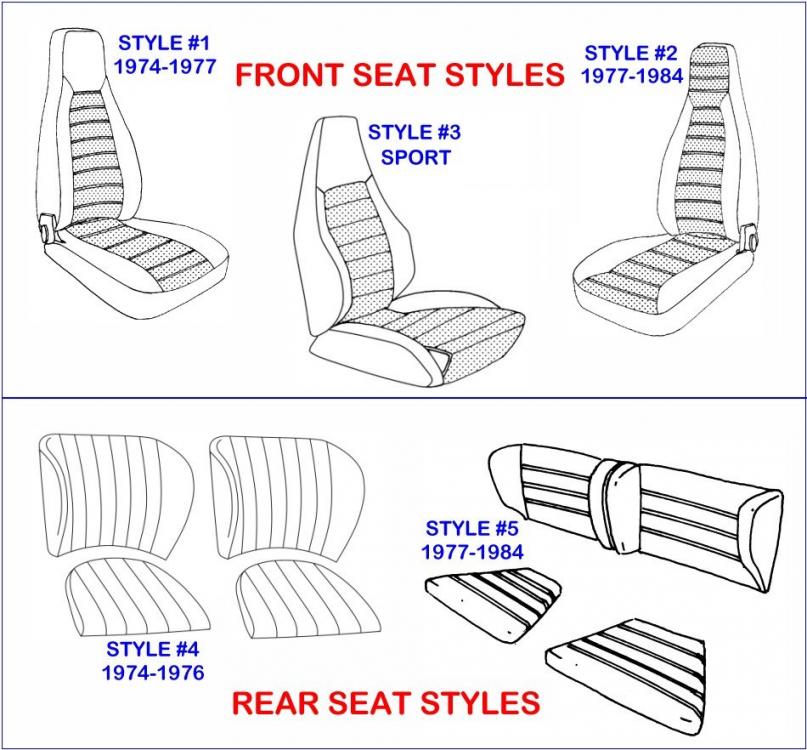 STYLE #1
1974-1977

FRONT SEAT STYLES

STYLE #2
1977-1984

STYLE #3
SPORT

STYLE #5
1977-1984

STYLE #4
1974-1976

REAR SEAT STYLES